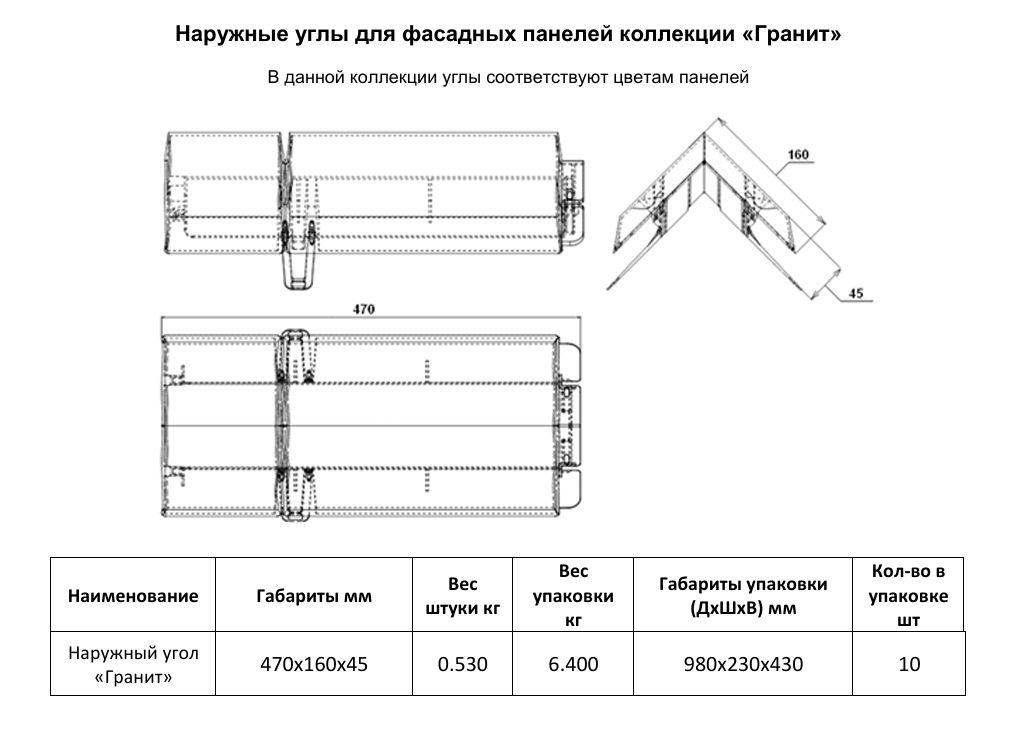 Наружные углы для фасадных панелей коллекции «Гранит»

В данной коллекции углы соответствуют цветам панелей

160

45

470

| Наименование | Габариты мм | Вес штуки кг | Вес упаковки кг | Габариты упаковки (ДхШхВ) мм | Кол-во в упаковке шт |
|---|---|---|---|---|---|
| Наружный угол «Гранит» | 470х160х45 | 0.530 | 6.400 | 980х230х430 | 10 |